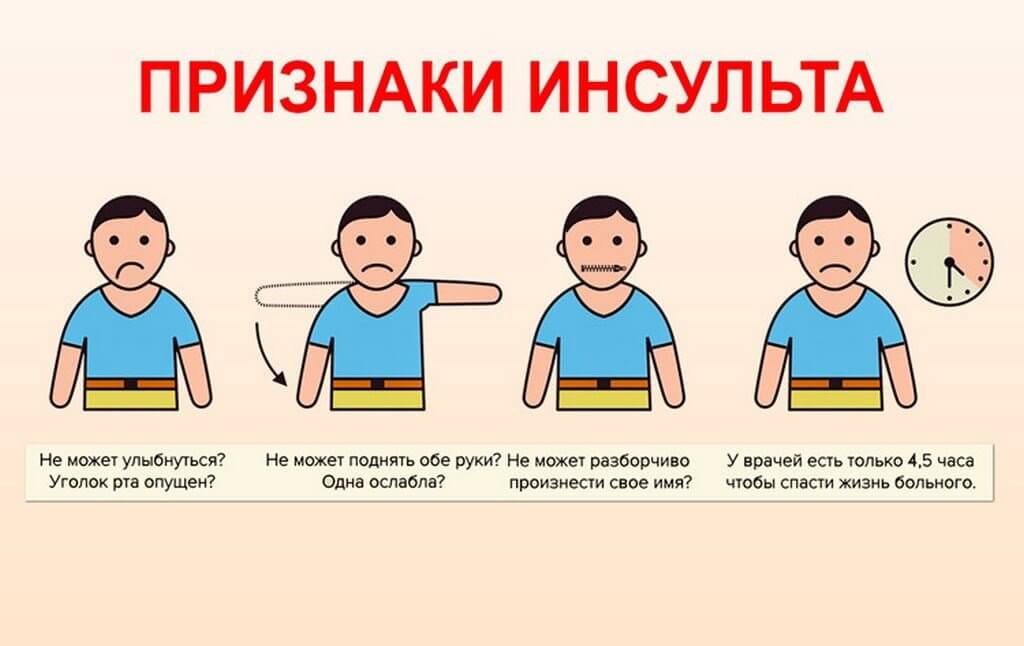 ПРИЗНАКИ ИНСУЛЬТА

Не может улыбнуться? Уголок рта опущен?

Не может поднять обе руки? Одна ослабла?

Не может разборчиво произнести свое имя?

У врачей есть только 4,5 часа чтобы спасти жизнь больного.